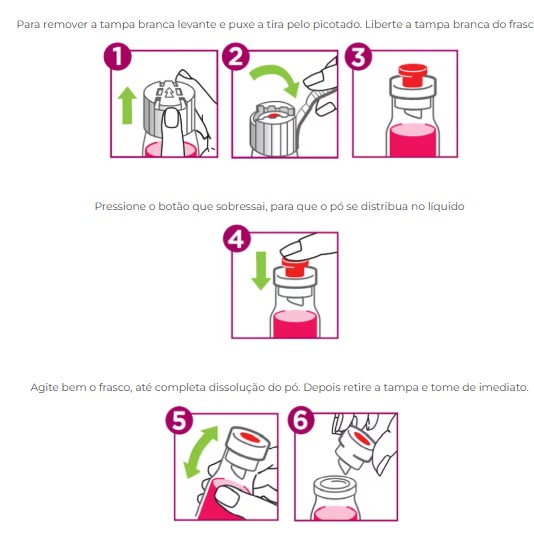 Para remover a tampa branca levante e puxe a tira pelo picotado. Liberte a tampa branca do frasc

1

2

3

Pressione o botão que sobressai, para que o pó se distribua no líquido

4

Agite bem o frasco, até completa dissolução do pó. Depois retire a tampa e tome de imediato.

5

6